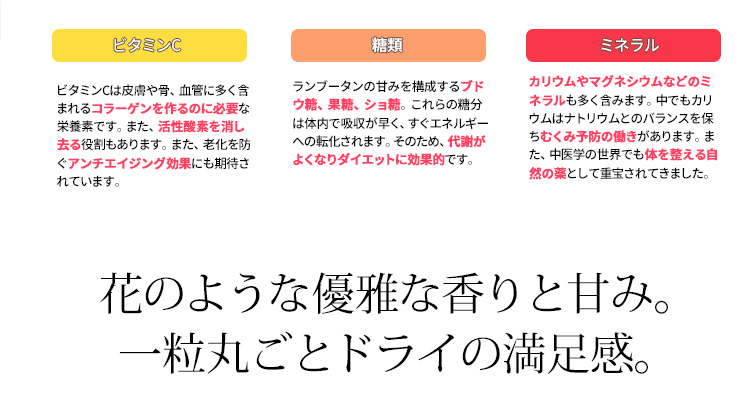 ビタミンC

ビタミンCは皮膚や骨、血管に多く含まれるコラーゲンを作るのに必要な栄養素です。また、活性酸素を消し去る役割もあります。また、老化を防ぐアンチエイジング効果にも期待されています。

糖類

ランブータンの甘みを構成するブドウ糖、果糖、ショ糖。これらの糖分は体内で吸収が早く、すぐエネルギーへの転化されます。そのため、代謝がよくなりダイエットに効果的です。

ミネラル

カリウムやマグネシウムなどのミネラルも多く含みます。中でもカリウムはナトリウムとのバランスを保ちむくみ予防の働きがあります。また、中医学の世界でも体を整える自然の薬として重宝されてきました。

花のような優雅な香りと甘み。
一粒丸ごとドライの満足感。